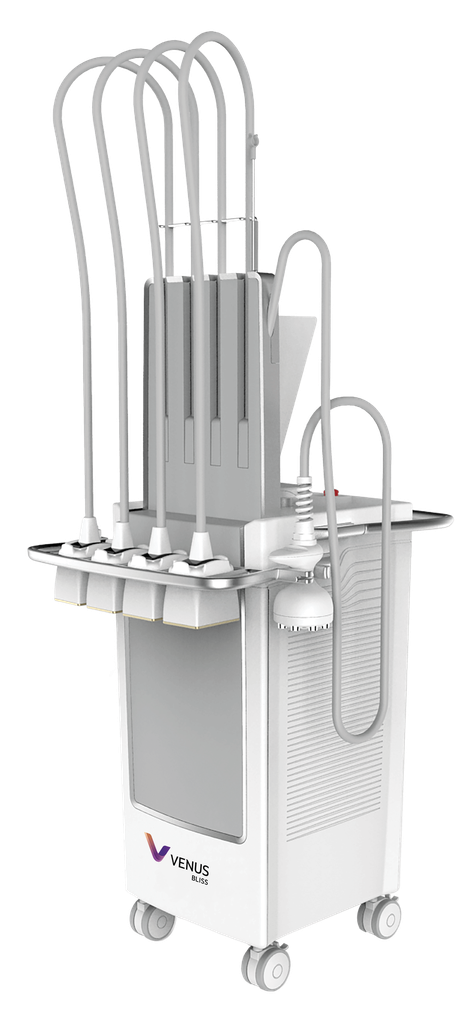 VENUS
BLISS